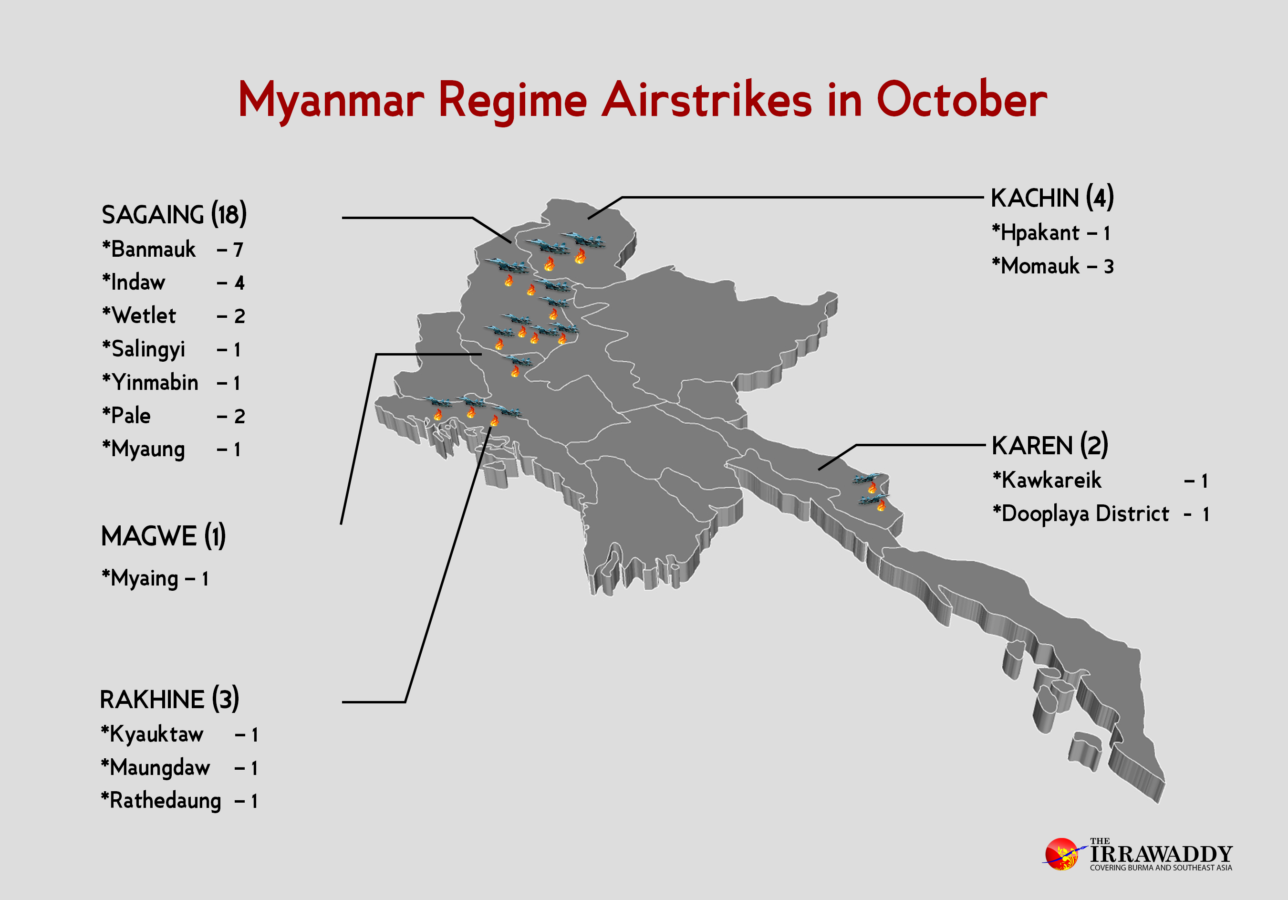 Myanmar Regime Airstrikes in October

SAGAING (18)
*Banmauk – 7
*Indaw – 4
*Wetlet – 2
*Salingyi – 1
*Yinmabin – 1
*Pale – 2
*Myaung – 1

MAGWE (1)
*Myaing – 1

RAKHINE (3)
*Kyauktaw – 1
*Maungdaw – 1
*Rathedaung – 1

KACHIN (4)
*Hpakant – 1
*Momauk – 3

KAREN (2)
*Kawkareik – 1
*Dooplaya District – 1

THE IRRAWADDY
COVERING BURMA AND SOUTHEAST ASIA